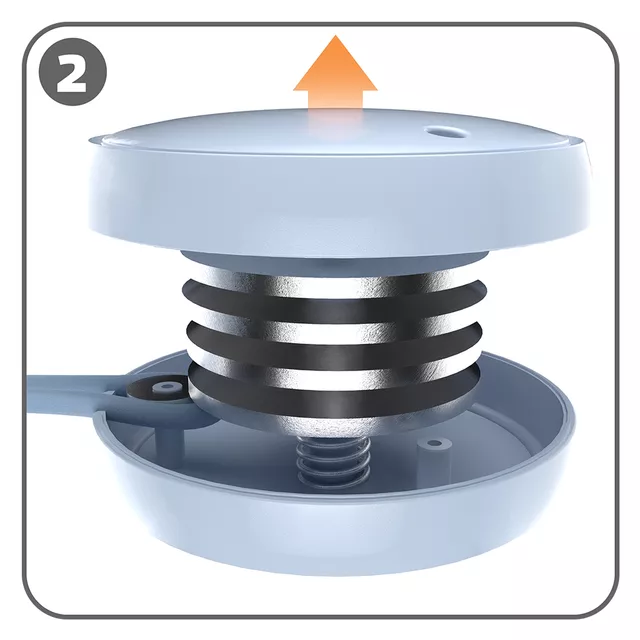 2