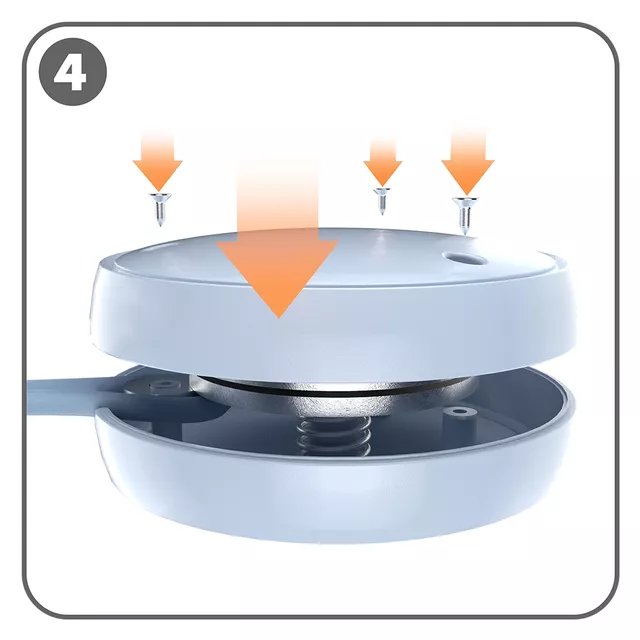 4